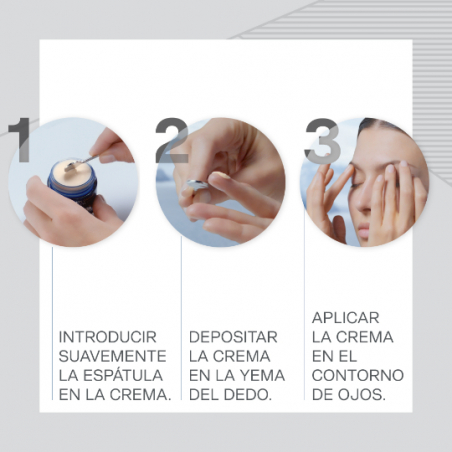 1

INTRODUCIR SUAVEMENTE LA ESPÁTULA EN LA CREMA.

2

DEPOSITAR LA CREMA EN LA YEMA DEL DEDO.

3

APLICAR LA CREMA EN EL CONTORNO DE OJOS.